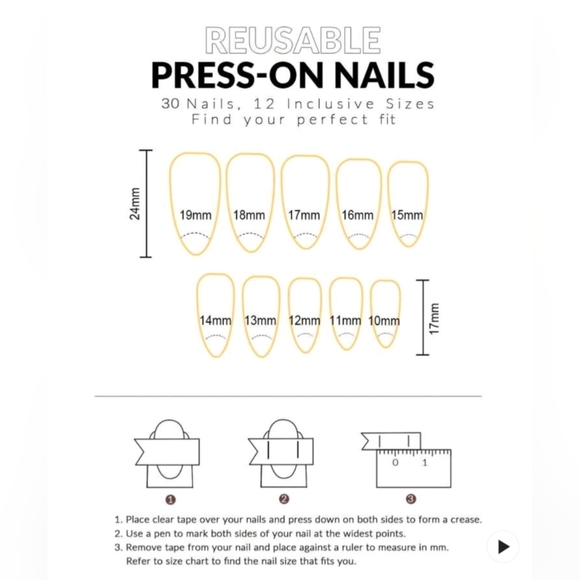 REUSABLE
PRESS-ON NAILS
30 Nails, 12 Inclusive Sizes
Find your perfect fit

24mm
19mm 18mm 17mm 16mm 15mm

14mm 13mm 12mm 11mm 10mm
17mm

0 1

1 2 3

1. Place clear tape over your nails and press down on both sides to form a crease.
2. Use a pen to mark both sides of your nail at the widest points.
3. Remove tape from your nail and place against a ruler to measure in mm. Refer to size chart to find the nail size that fits you.